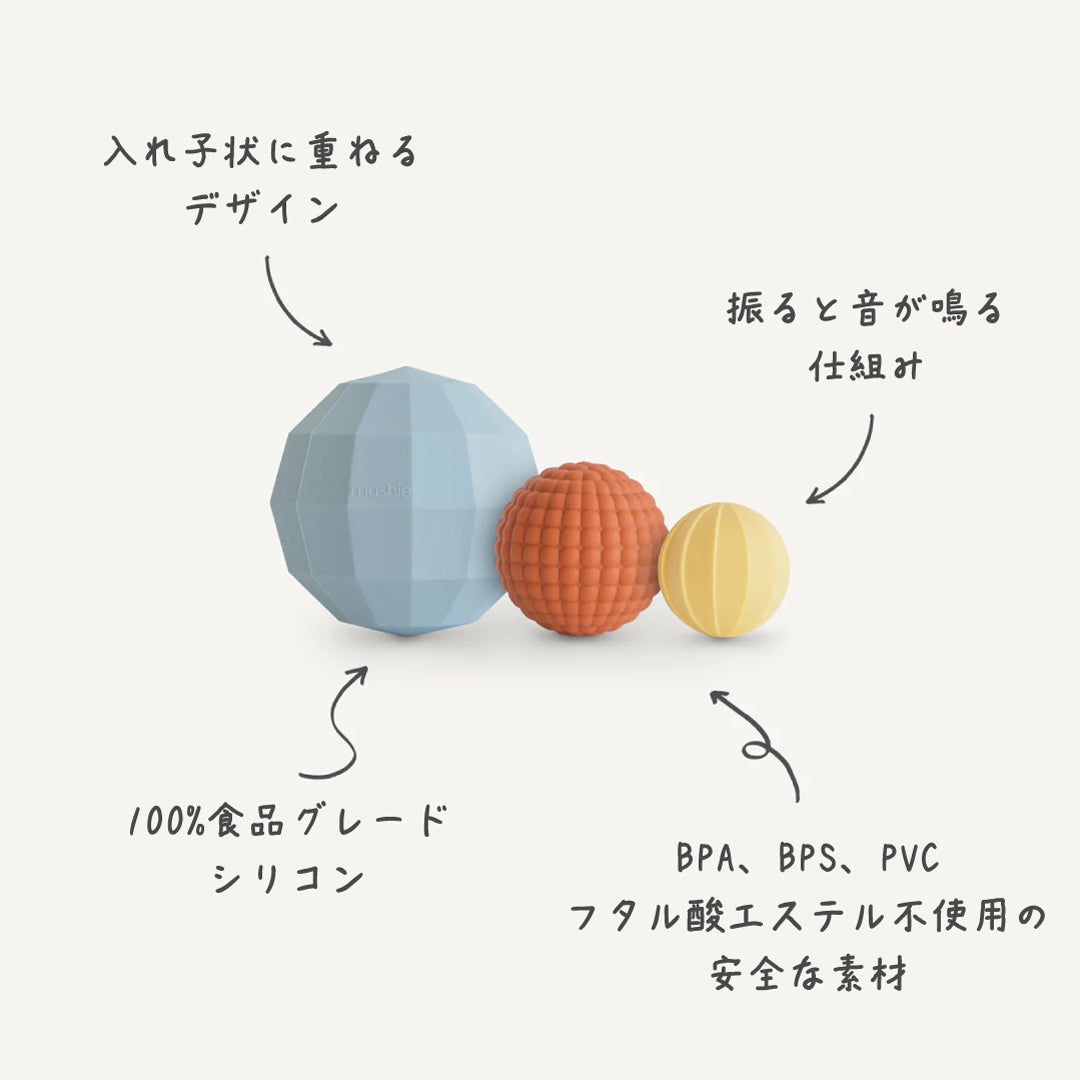 入れ子状に重ねる
デザイン

振ると音が鳴る
仕組み

mushie

100%食品グレード
シリコン

BPA、BPS、PVC
フタル酸エステル不使用の
安全な素材